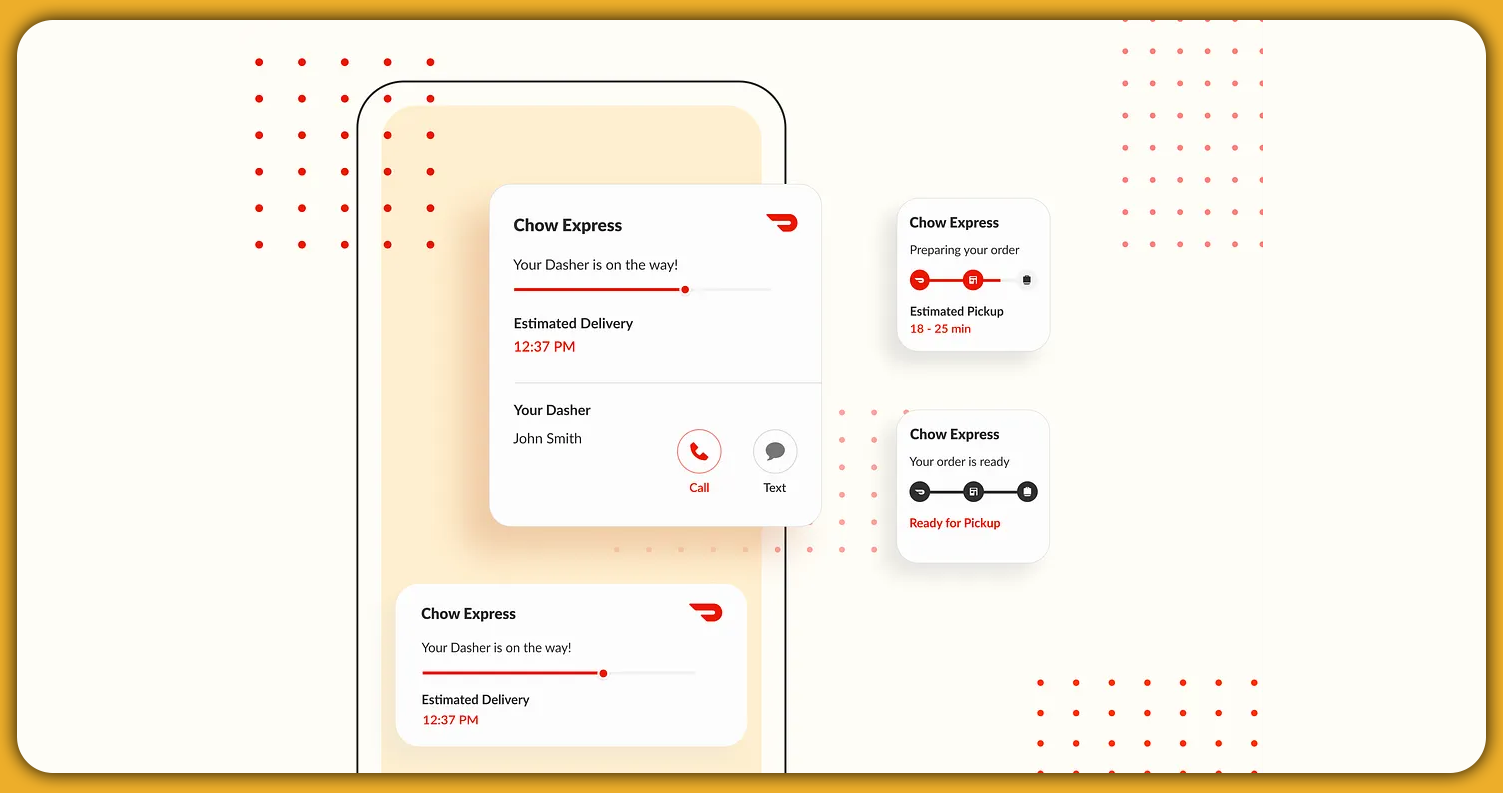 Chow Express

Your Dasher is on the way!

Estimated Delivery
12:37 PM

Your Dasher
John Smith

Call
Text

Chow Express
Preparing your order

Estimated Pickup
18 - 25 min

Chow Express
Your order is ready

Ready for Pickup

Chow Express
Your Dasher is on the way!

Estimated Delivery
12:37 PM